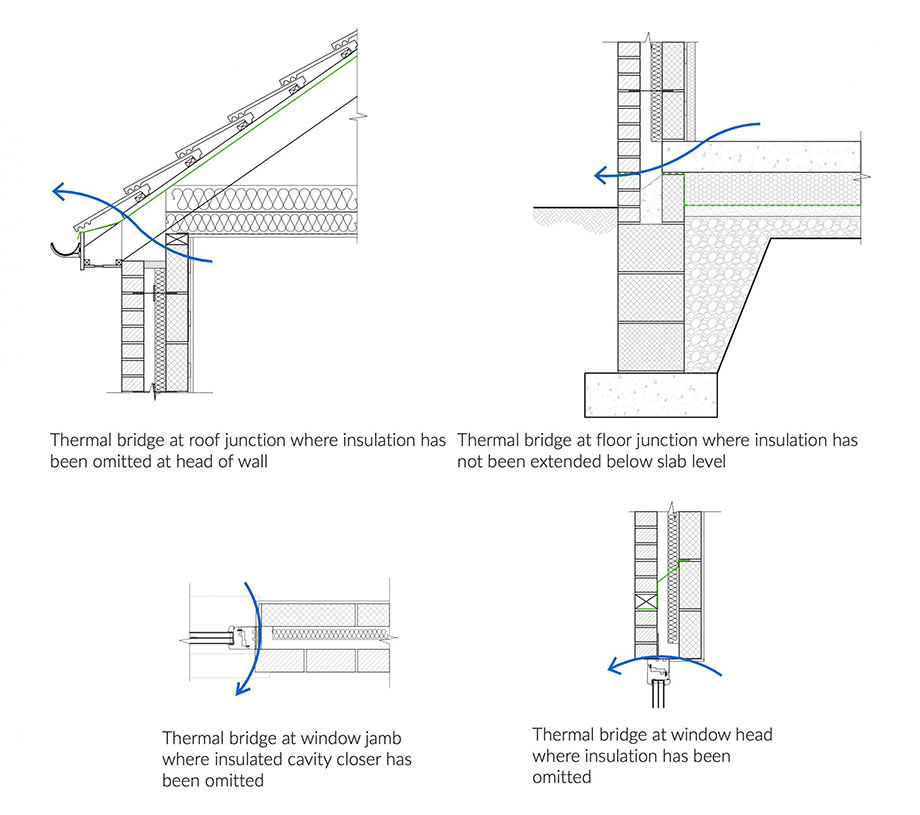 Thermal bridge at roof junction where insulation has been omitted at head of wall

Thermal bridge at floor junction where insulation has not been extended below slab level

Thermal bridge at window jamb where insulated cavity closer has been omitted

Thermal bridge at window head where insulation has been omitted